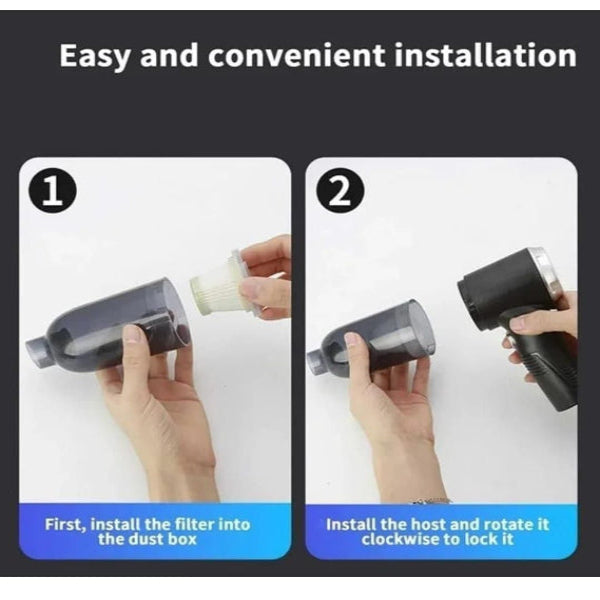 Easy and convenient installation

1

First, install the filter into the dust box

2

Install the host and rotate it clockwise to lock it